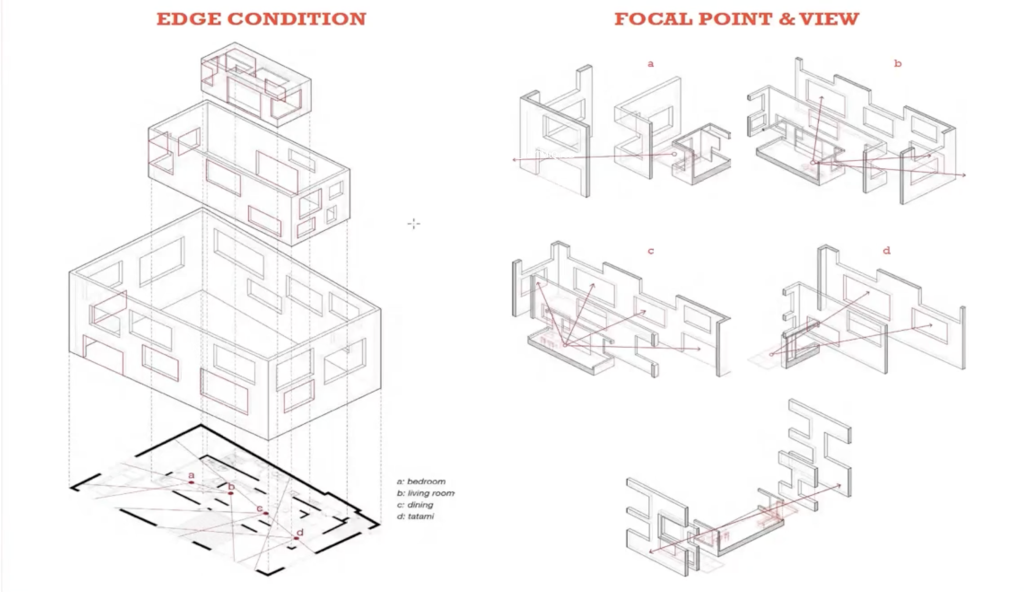 EDGE CONDITION

a
b
c
d

a: bedroom
b: living room
c: dining
d: tatami

FOCAL POINT & VIEW

a

b

c

d